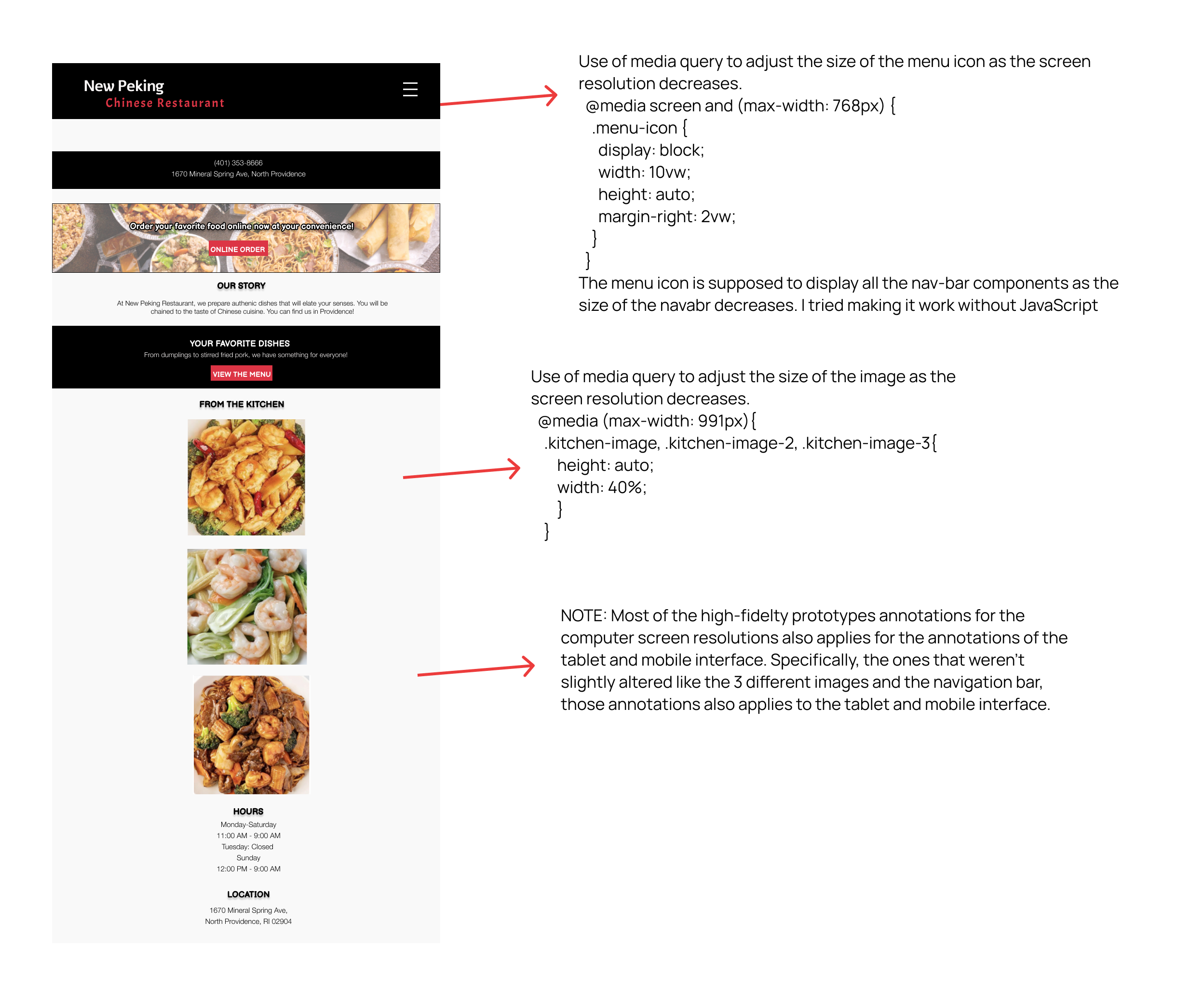 New Peking
Chinese Restaurant

(401) 353-8666
1670 Mineral Spring Ave, North Providence

Order your favorite food online now at your convenience!
ONLINE ORDER

OUR STORY

At New Peking Restaurant, we prepare authenic dishes that will elate your senses. You will be chained to the taste of Chinese cuisine. You can find us in Providence!

YOUR FAVORITE DISHES
From dumplings to stirred fried pork, we have something for everyone!
VIEW THE MENU

FROM THE KITCHEN

HOURS
Monday-Saturday
11:00 AM - 9:00 AM
Tuesday: Closed
Sunday
12:00 PM - 9:00 AM

LOCATION
1670 Mineral Spring Ave,
North Providence, RI 02904

Use of media query to adjust the size of the menu icon as the screen resolution decreases.
@media screen and (max-width: 768px) {
.menu-icon {
display: block;
width: 10vw;
height: auto;
margin-right: 2vw;
}
}
The menu icon is supposed to display all the nav-bar components as the size of the navabr decreases. I tried making it work without JavaScript

Use of media query to adjust the size of the image as the screen resolution decreases.
@media (max-width: 991px){
.kitchen-image, .kitchen-image-2, .kitchen-image-3{
height: auto;
width: 40%;
}
}

NOTE: Most of the high-fidelty prototypes annotations for the computer screen resolutions also applies for the annotations of the tablet and mobile interface. Specifically, the ones that weren't slightly altered like the 3 different images and the navigation bar, those annotations also applies to the tablet and mobile interface.